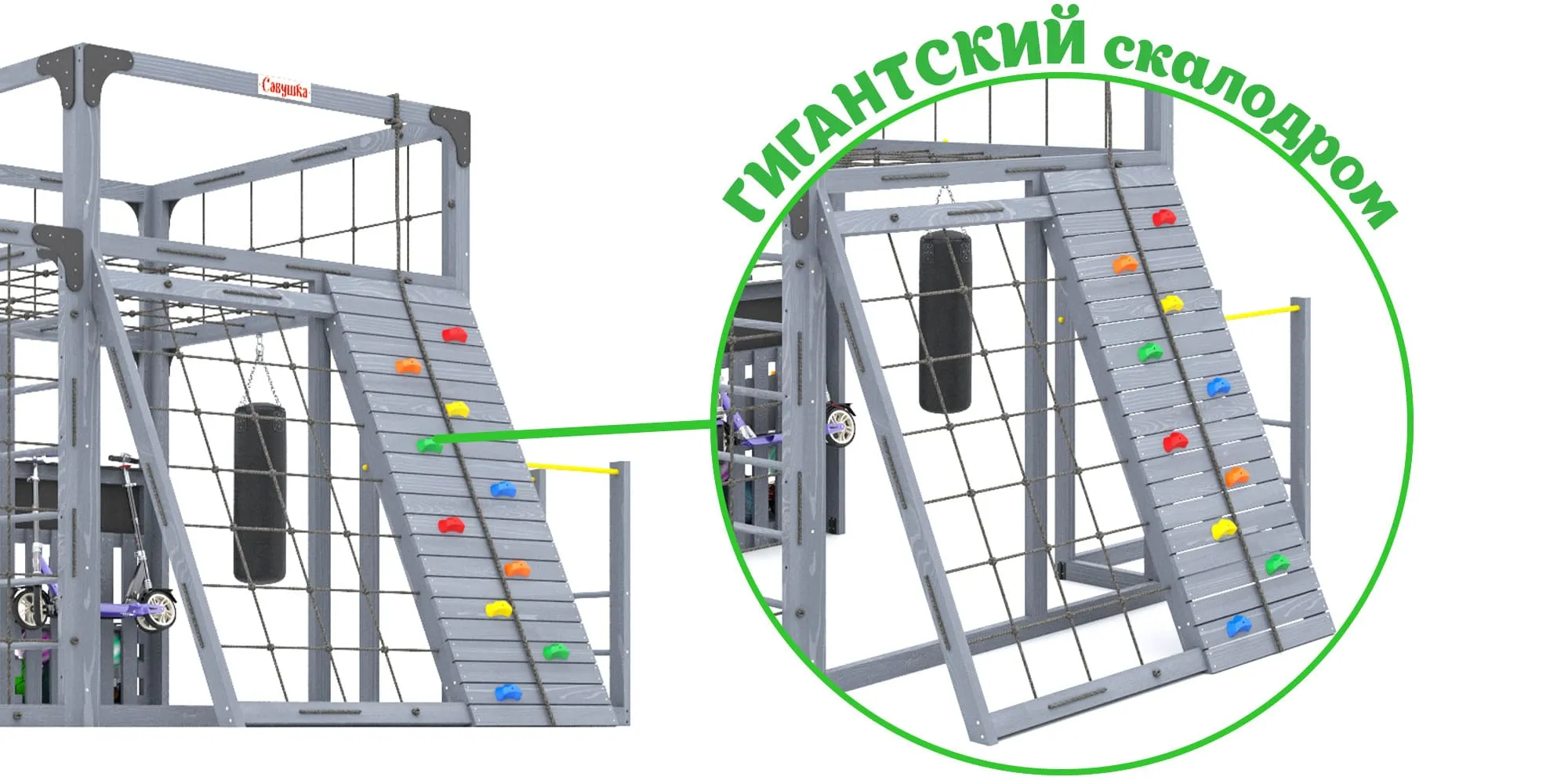 Савушка

ГИГАНТСКИЙ скалодром